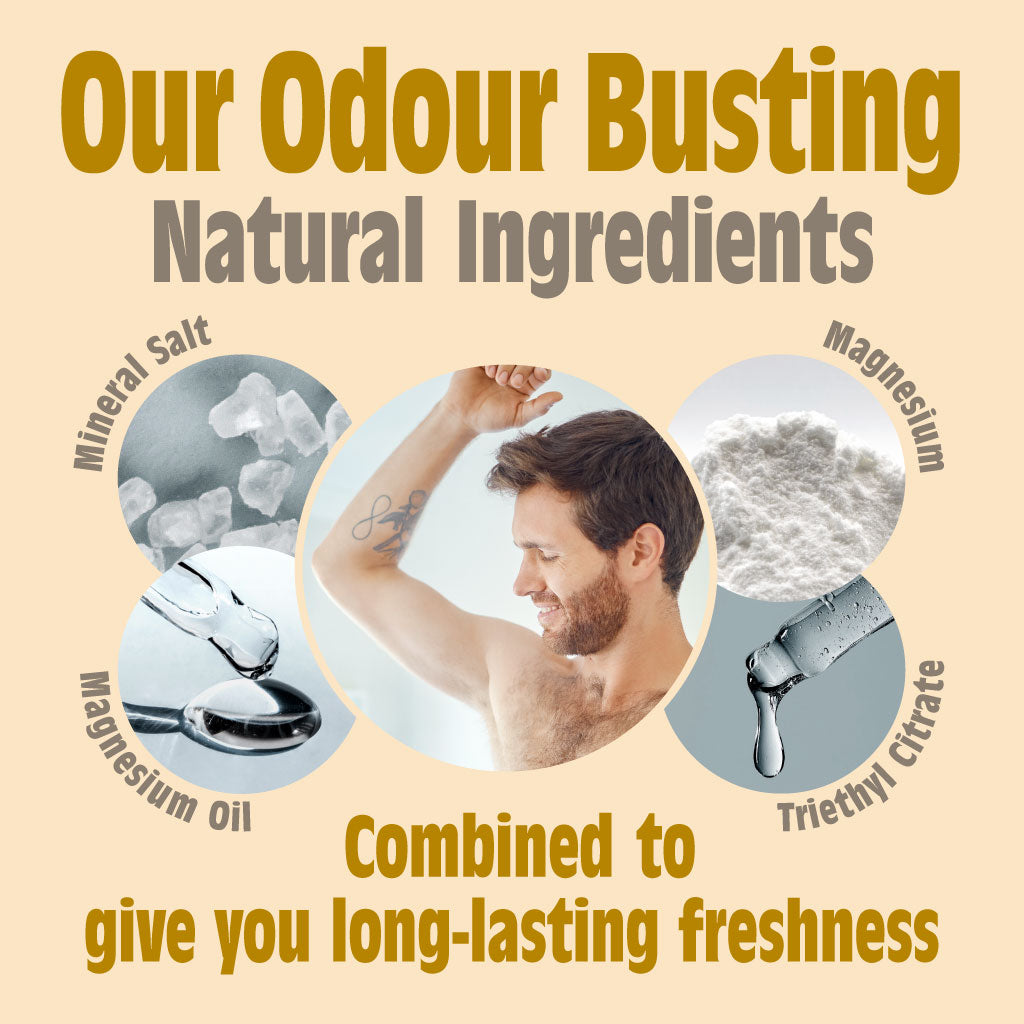 Our Odour Busting
Natural Ingredients

Mineral Salt

Magnesium

Magnesium Oil

Triethyl Citrate

Combined to
give you long-lasting freshness