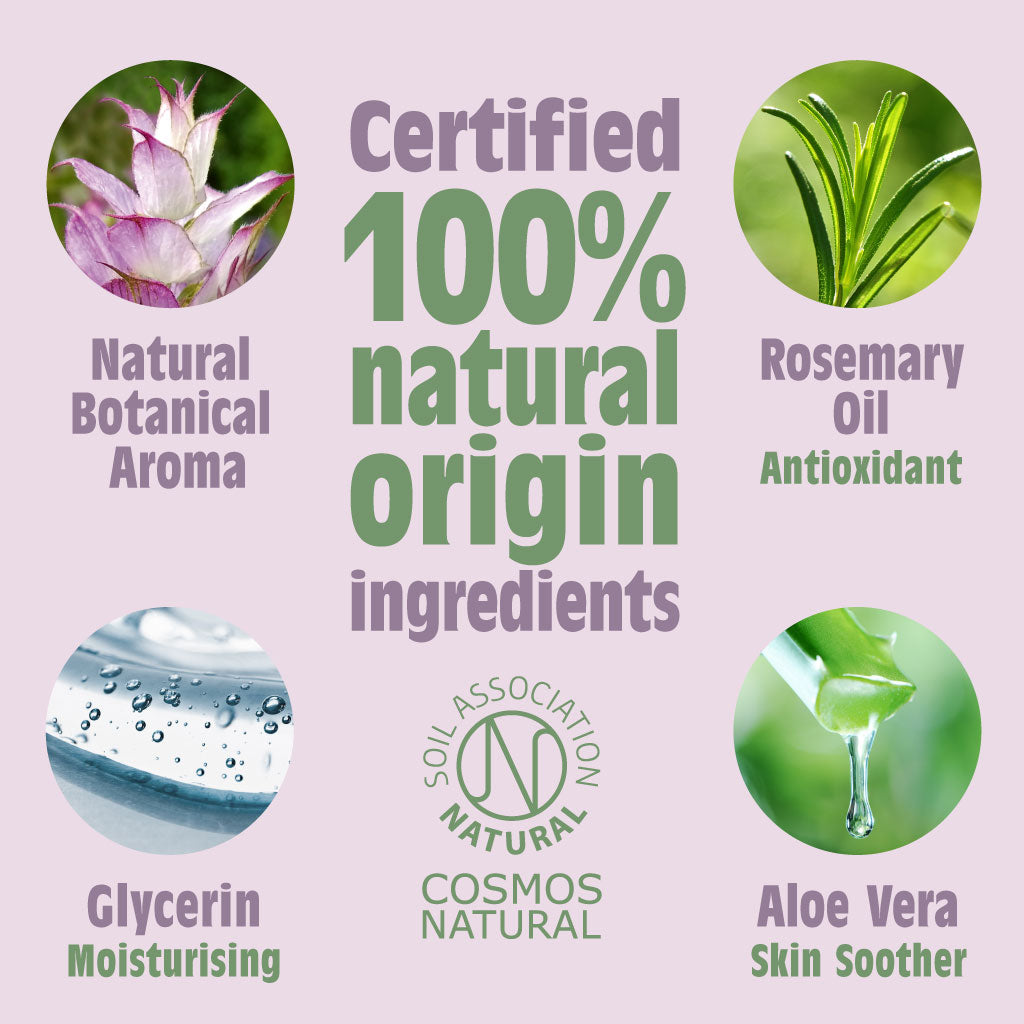 Natural Botanical Aroma

Certified 100% natural origin ingredients

Rosemary Oil
Antioxidant

Glycerin
Moisturising

SOIL ASSOCIATION
N
NATURAL
COSMOS NATURAL

Aloe Vera
Skin Soother