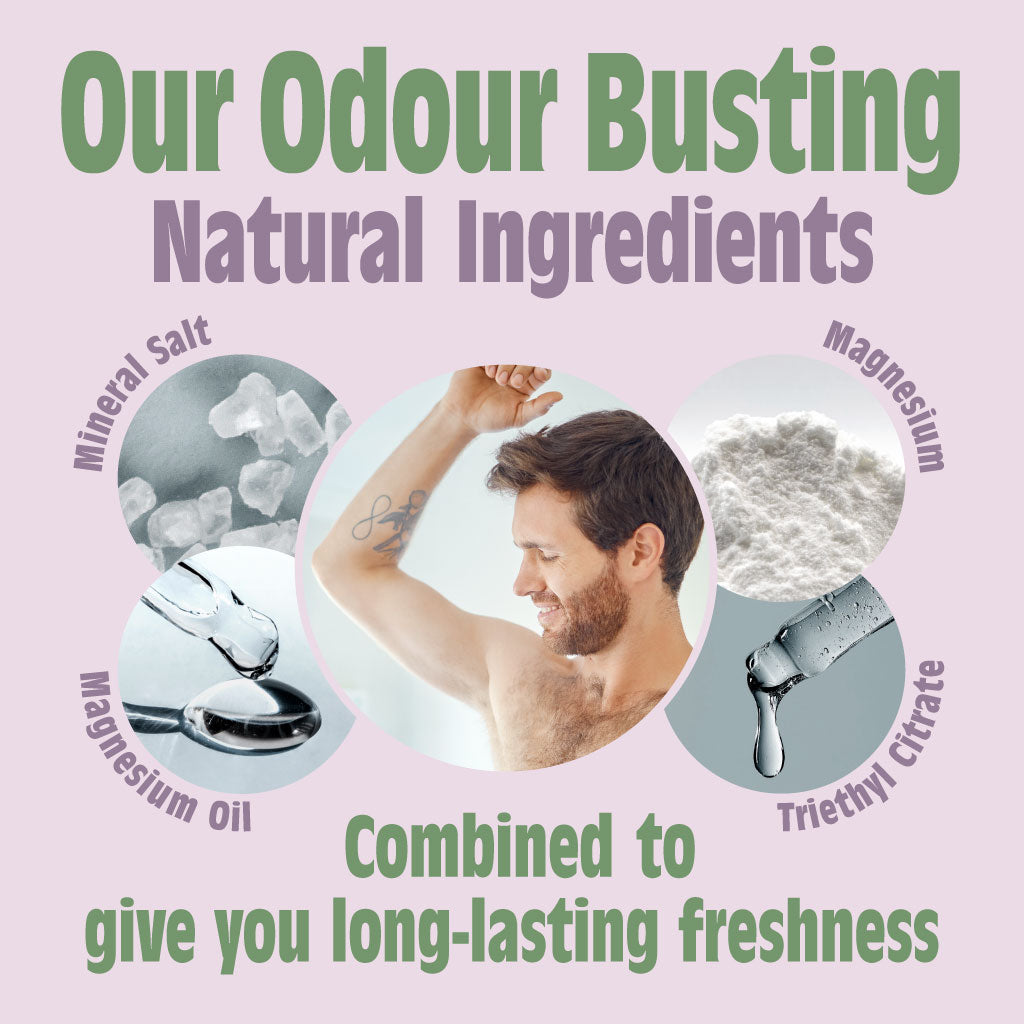 Our Odour Busting
Natural Ingredients

Mineral Salt

Magnesium

Magnesium Oil

Triethyl Citrate

Combined to give you long-lasting freshness