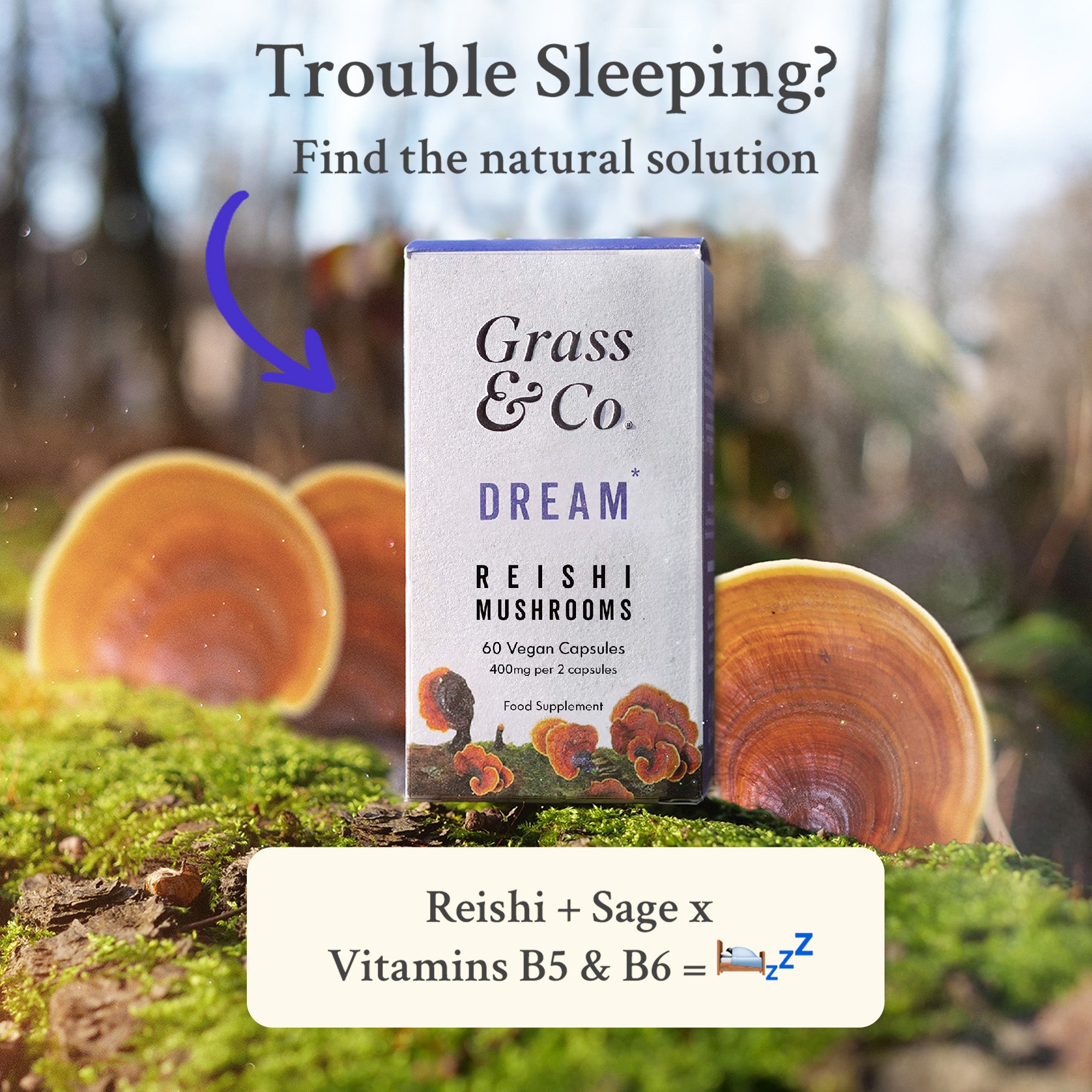 Trouble Sleeping?
Find the natural solution

Grass & Co.®

DREAM*

REISHI MUSHROOMS

60 Vegan Capsules
400mg per 2 capsules

Food Supplement

Reishi + Sage x
Vitamins B5 & B6 = 🛌💤