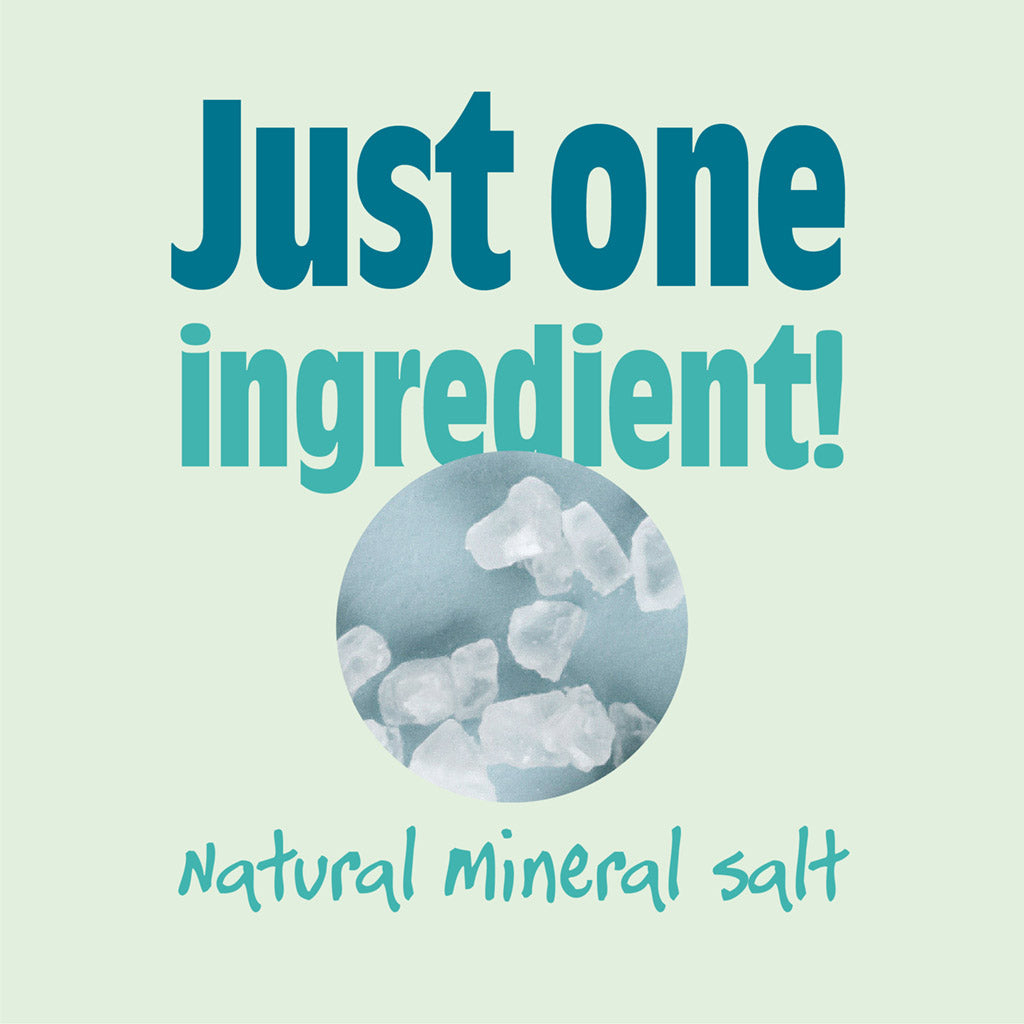 Just one ingredient!

Natural Mineral salt