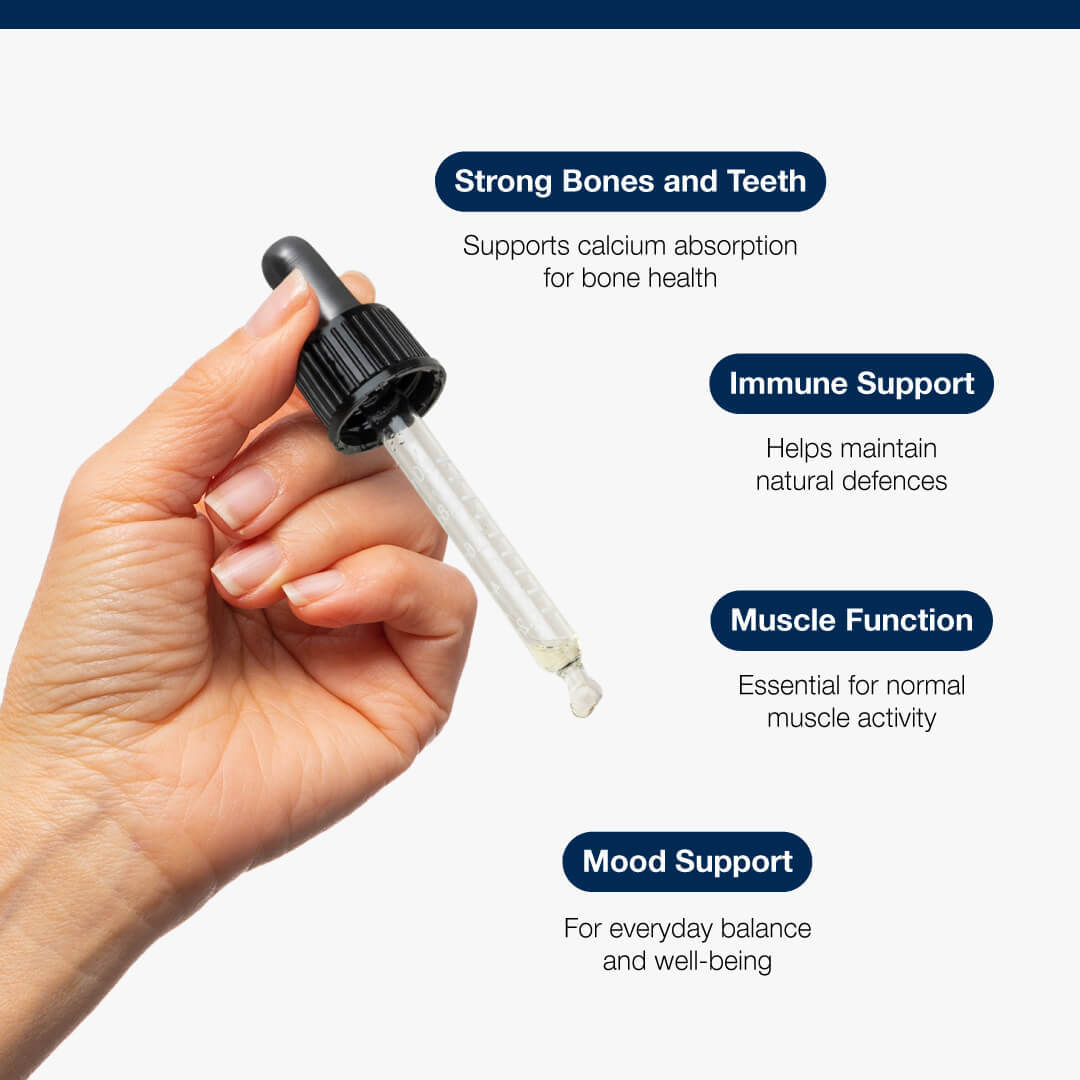 Strong Bones and Teeth

Supports calcium absorption for bone health

Immune Support

Helps maintain natural defences

Muscle Function

Essential for normal muscle activity

Mood Support

For everyday balance and well-being